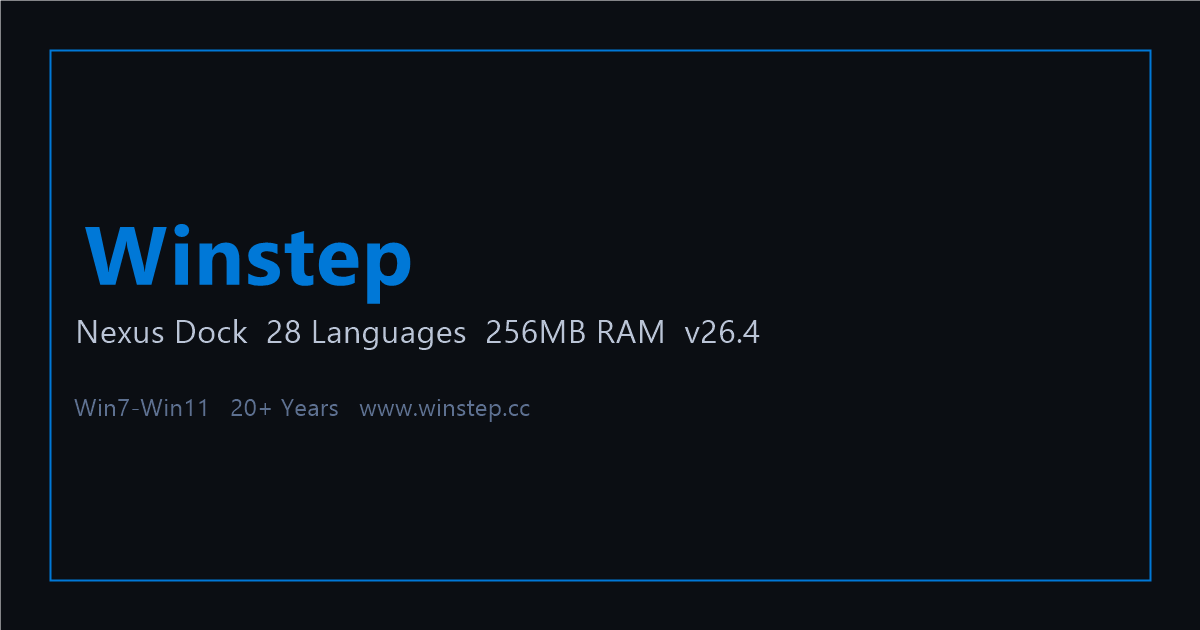 Winstep

Nexus Dock 28 Languages 256MB RAM v26.4

Win7-Win11 20+ Years www.winstep.cc